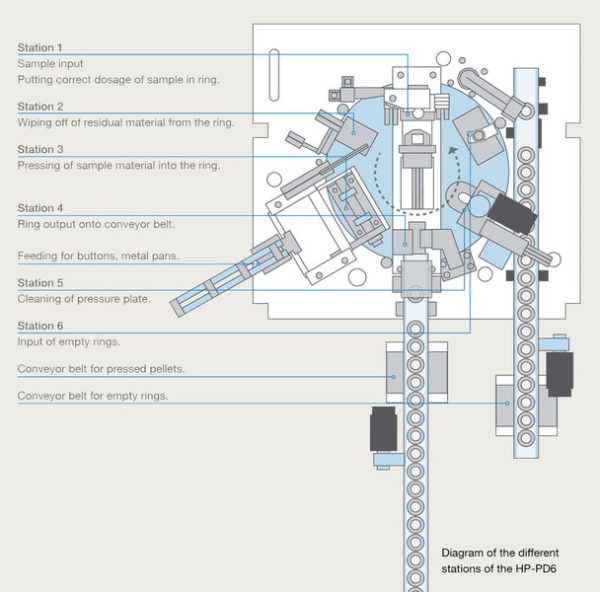 Station 1
Sample input
Putting correct dosage of sample in ring.

Station 2
Wiping off of residual material from the ring.

Station 3
Pressing of sample material into the ring.

Station 4
Ring output onto conveyor belt.

Feeding for buttons, metal pans.

Station 5
Cleaning of pressure plate.

Station 6
Input of empty rings.

Conveyor belt for pressed pellets.

Conveyor belt for empty rings.

Diagram of the different stations of the HP-PD6